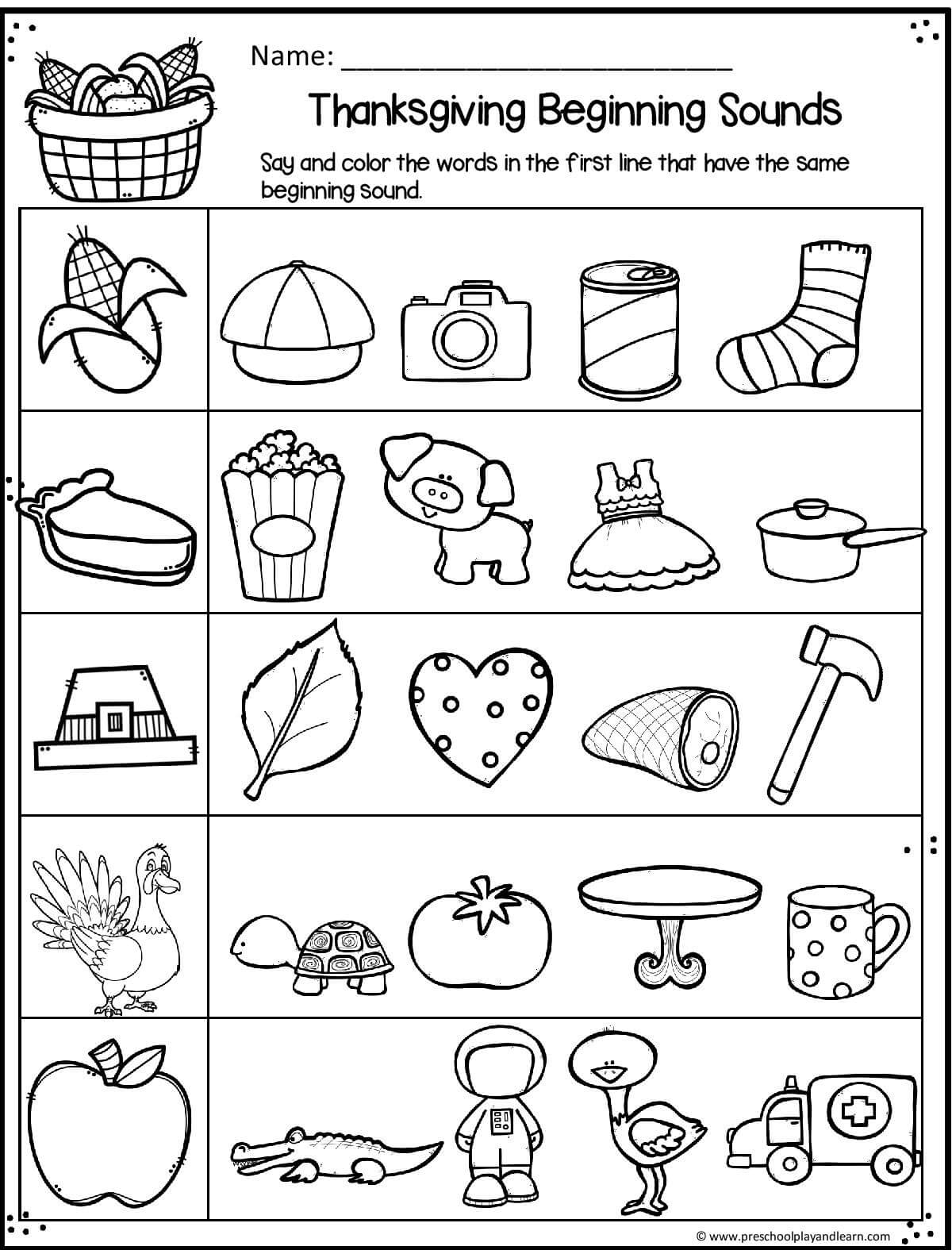 Name: ___________________________

Thanksgiving Beginning Sounds

Say and color the words in the first line that have the same beginning sound.

© www.preschoolplayandlearn.com